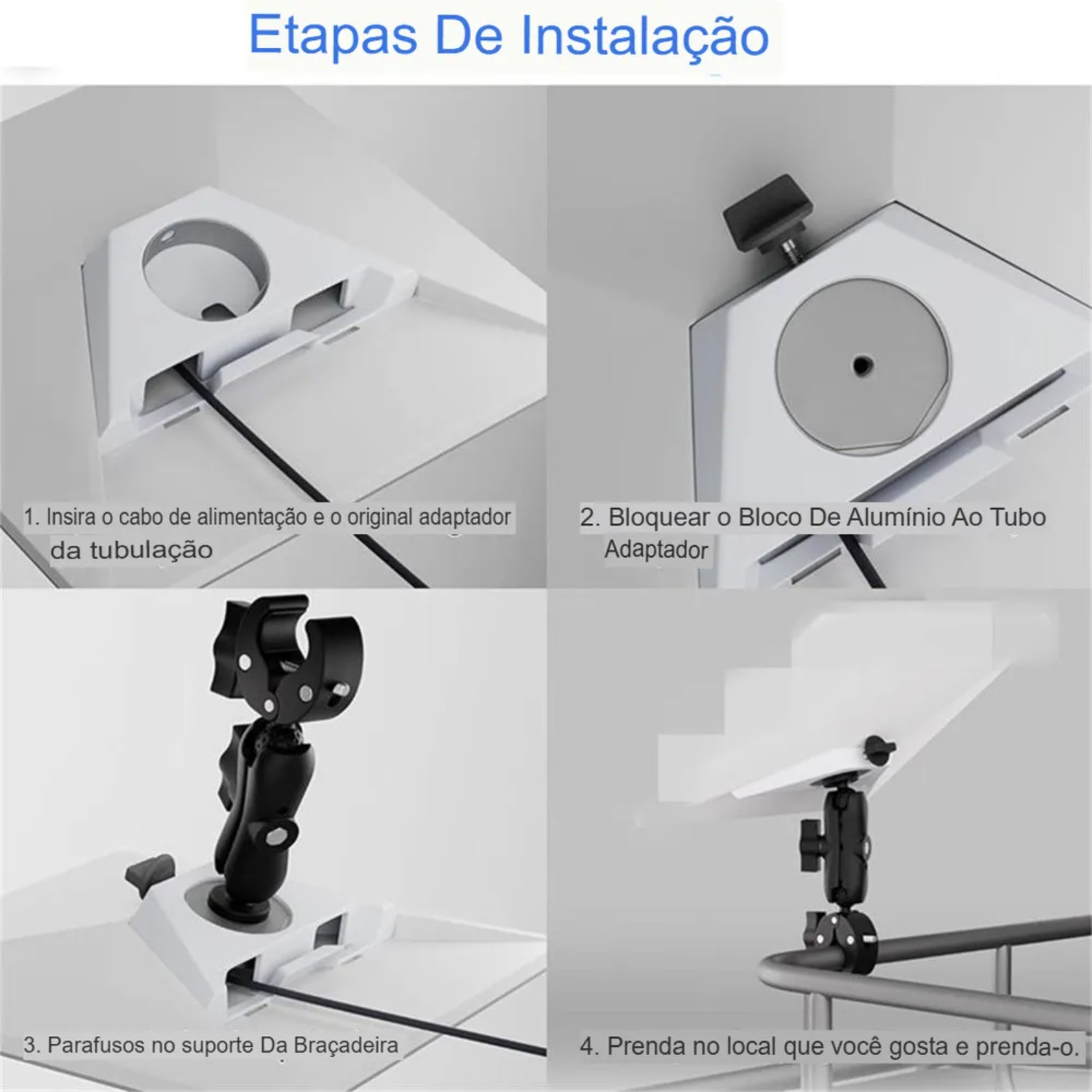 Etapas De Instalação

1. Insira o cabo de alimentação e o original adaptador da tubulação

2. Bloquear o Bloco De Alumínio Ao Tubo Adaptador

3. Parafusos no suporte Da Braçadeira

4. Prenda no local que você gosta e prenda-o.