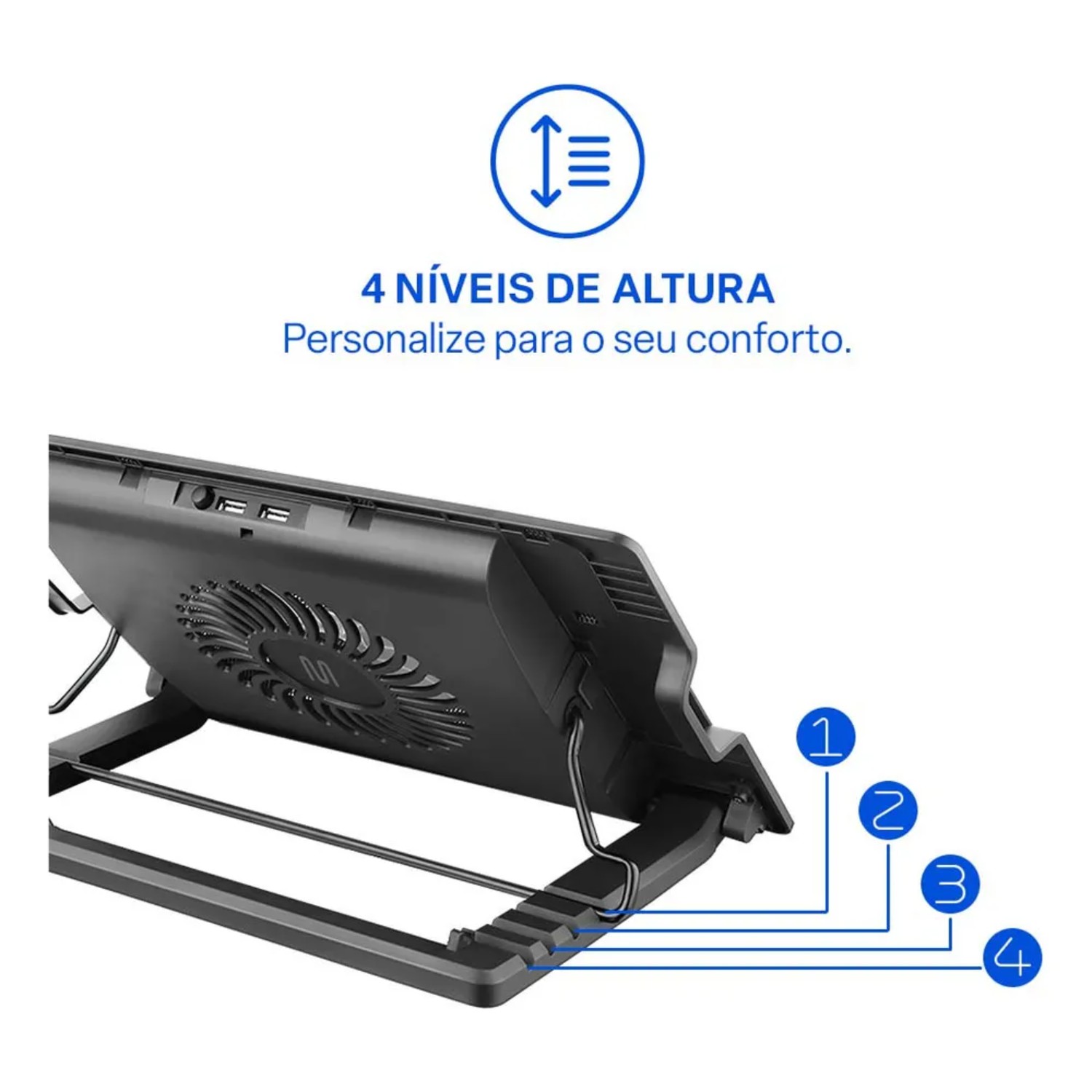 4 NÍVEIS DE ALTURA
Personalize para o seu conforto.

1
2
3
4